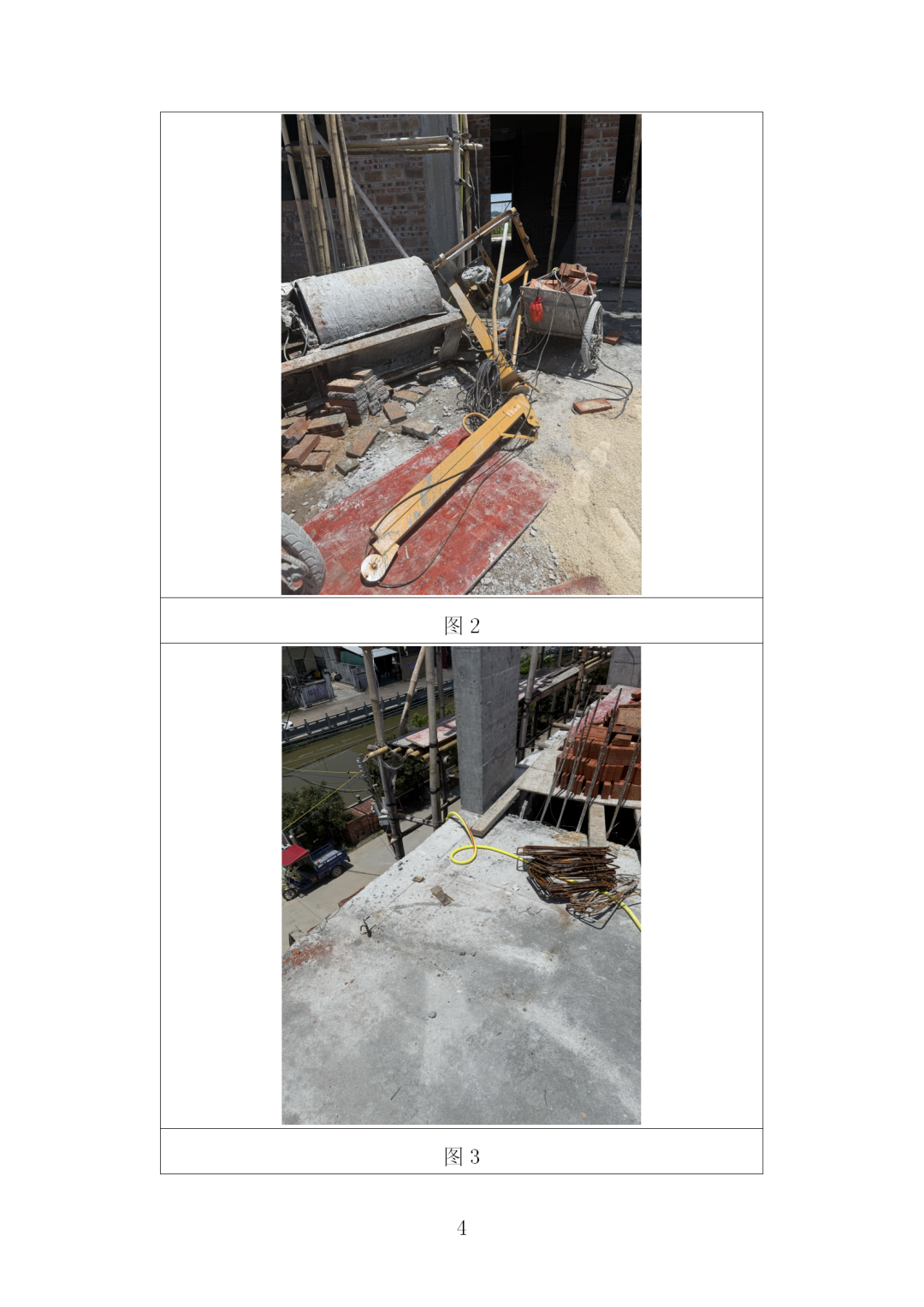 图 2

图 3

4